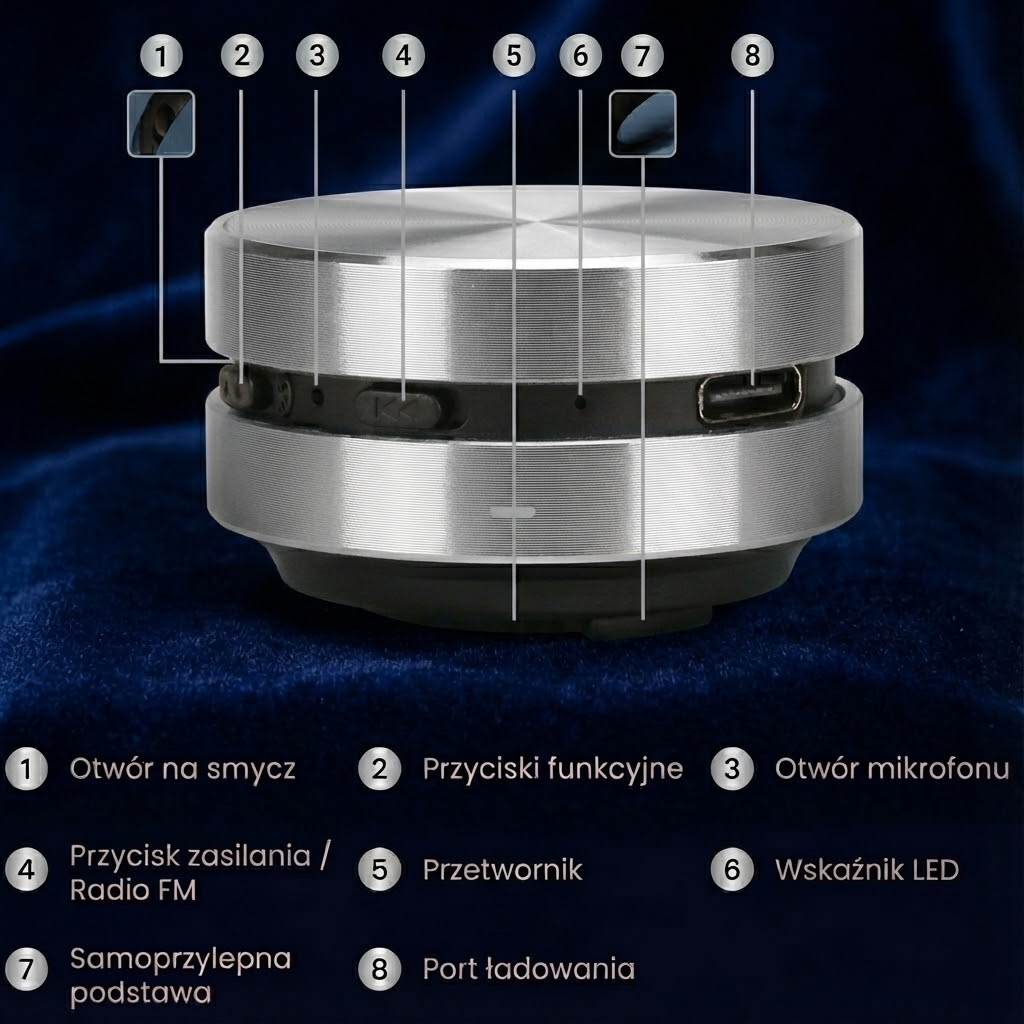 1 2 3 4 5 6 7 8

1 Otwór na smycz
2 Przyciski funkcyjne
3 Otwór mikrofonu
4 Przycisk zasilania / Radio FM
5 Przetwornik
6 Wskaźnik LED
7 Samoprzylepna podstawa
8 Port ładowania